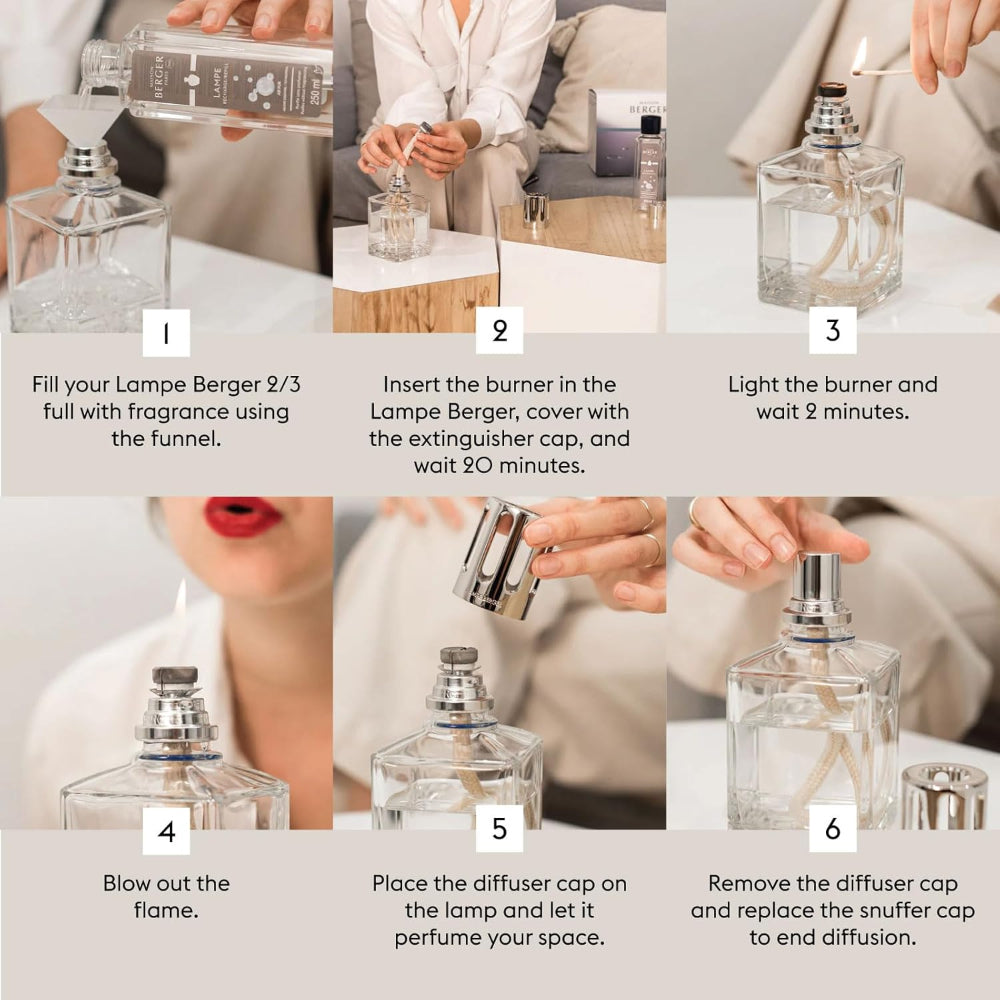 BERGER
LAMPE
250 ml

BERGER

1

Fill your Lampe Berger 2/3 full with fragrance using the funnel.

2

Insert the burner in the Lampe Berger, cover with the extinguisher cap, and wait 20 minutes.

3

Light the burner and wait 2 minutes.

4

Blow out the flame.

5

Place the diffuser cap on the lamp and let it perfume your space.

6

Remove the diffuser cap and replace the snuffer cap to end diffusion.